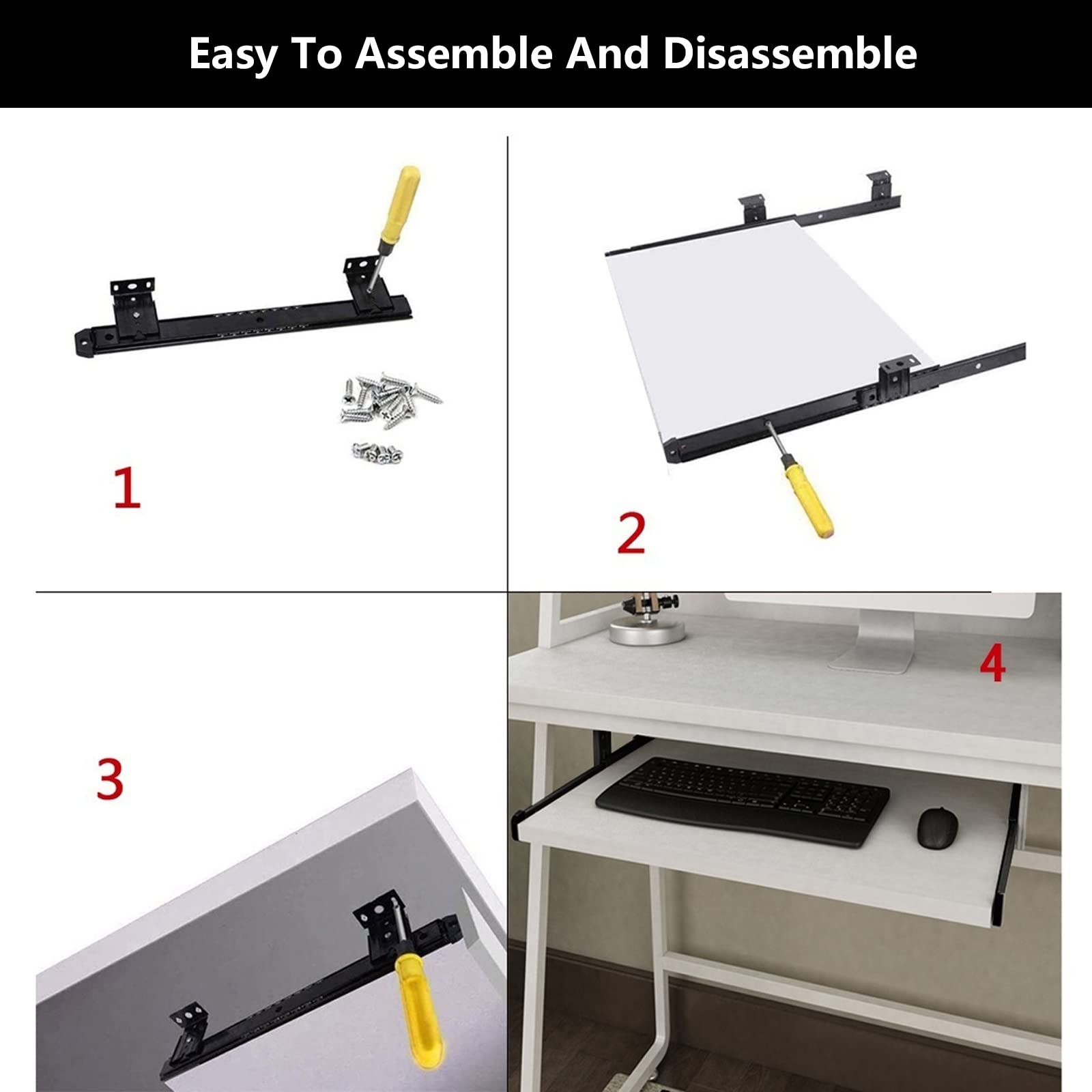 Easy To Assemble And Disassemble

1

2

3

4