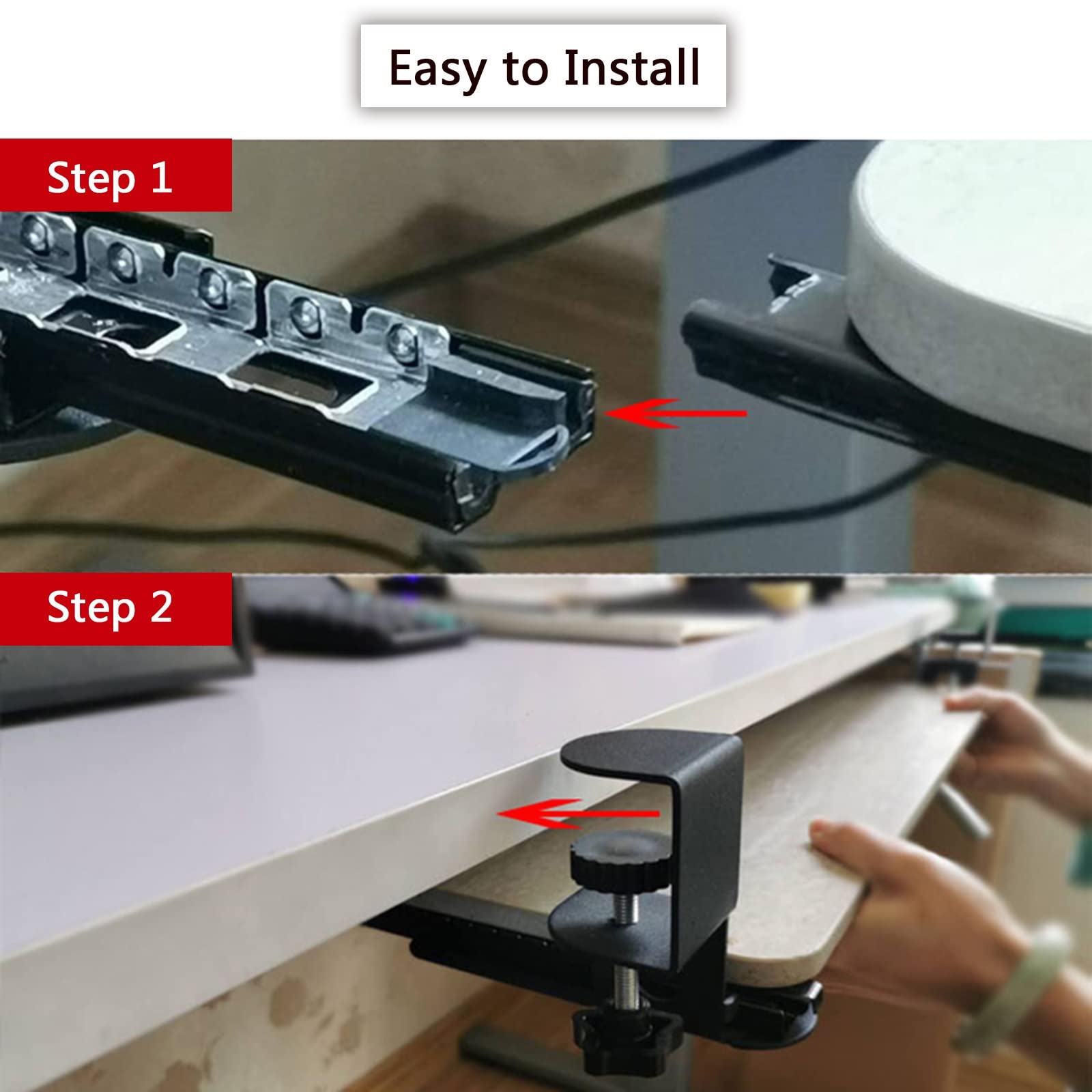 Easy to Install

Step 1

Step 2