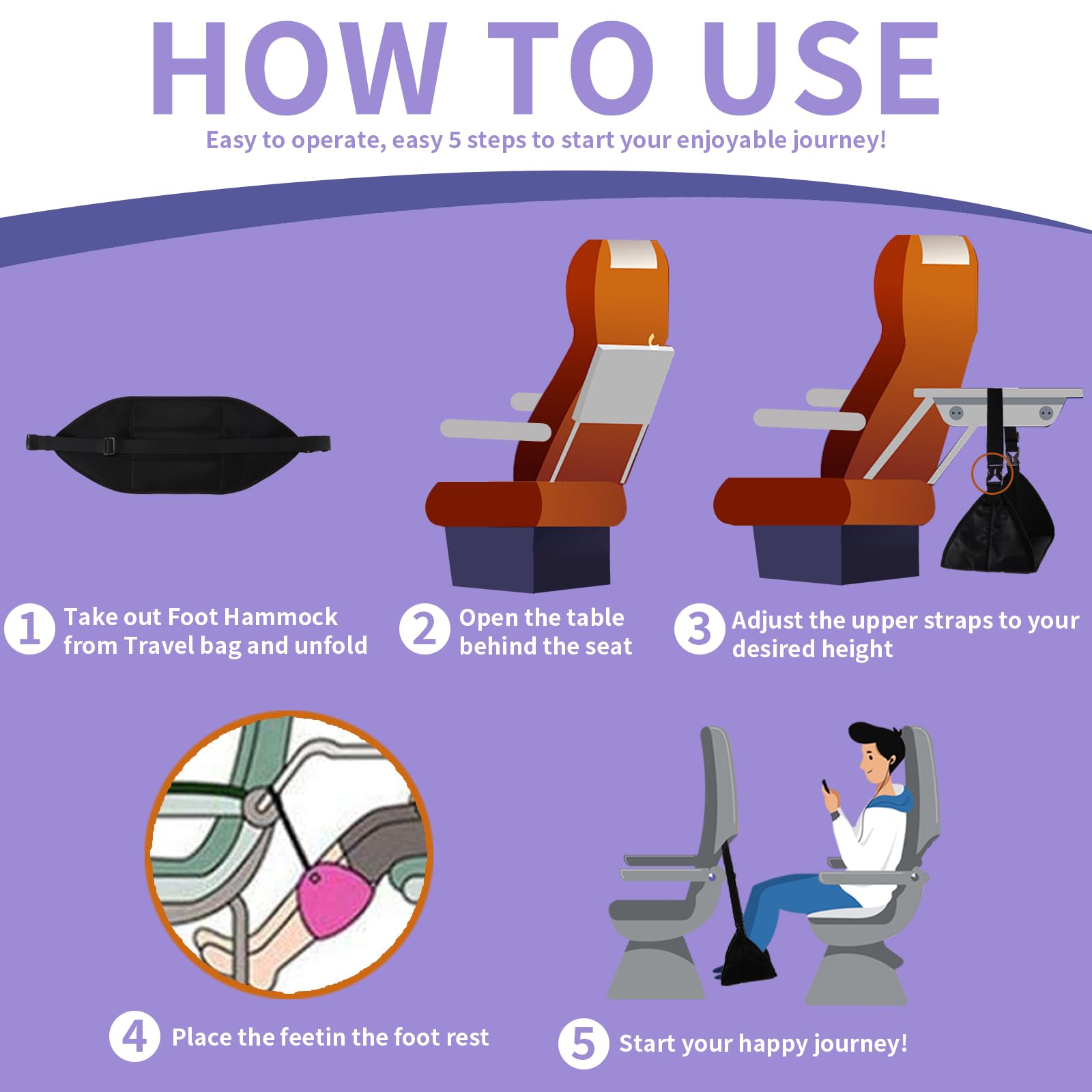 HOW TO USE

Easy to operate, easy 5 steps to start your enjoyable journey!

1 Take out Foot Hammock from Travel bag and unfold

2 Open the table behind the seat

3 Adjust the upper straps to your desired height

4 Place the feetin the foot rest

5 Start your happy journey!