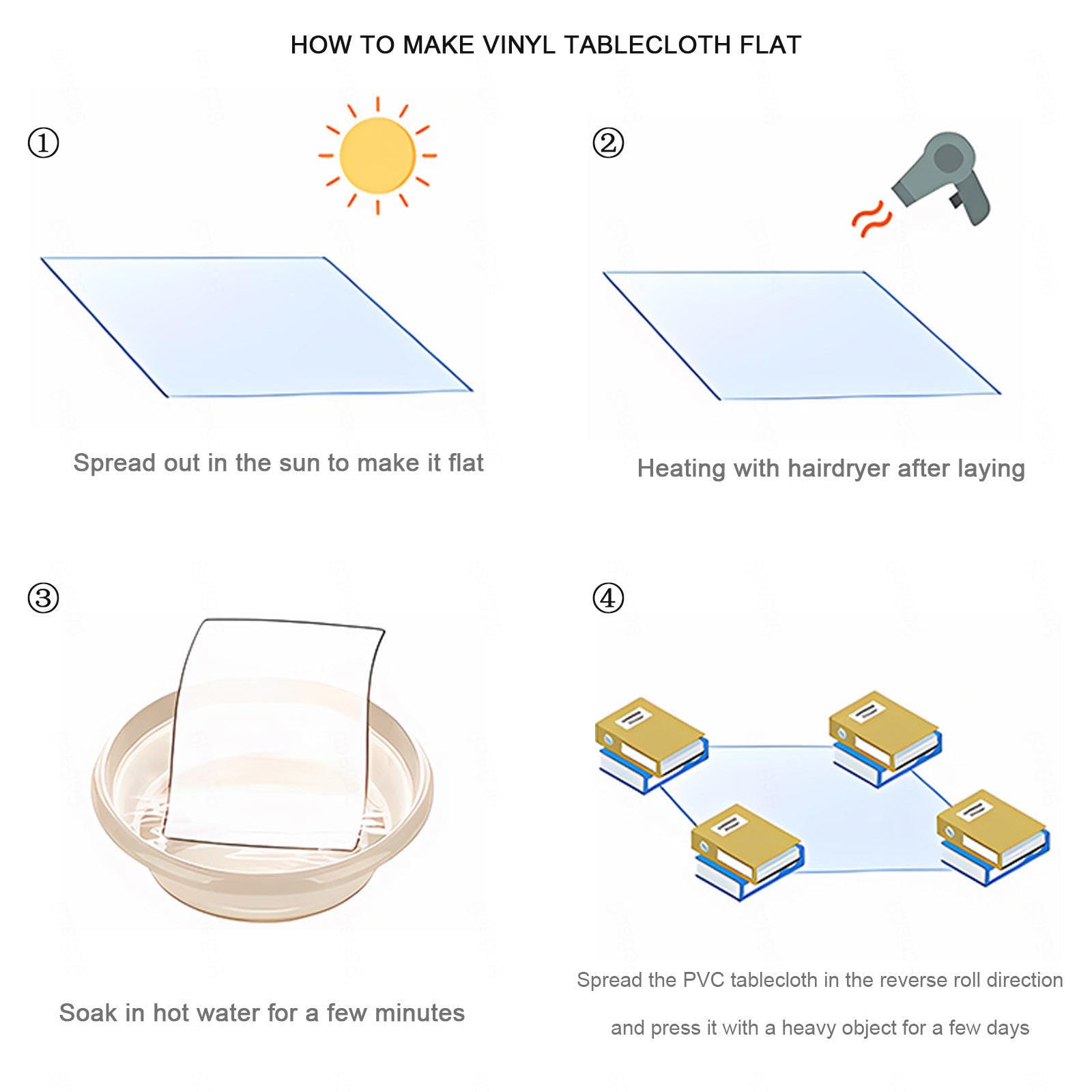 HOW TO MAKE VINYL TABLECLOTH FLAT

①

Spread out in the sun to make it flat

②

Heating with hairdryer after laying

③

Soak in hot water for a few minutes

④

Spread the PVC tablecloth in the reverse roll direction and press it with a heavy object for a few days