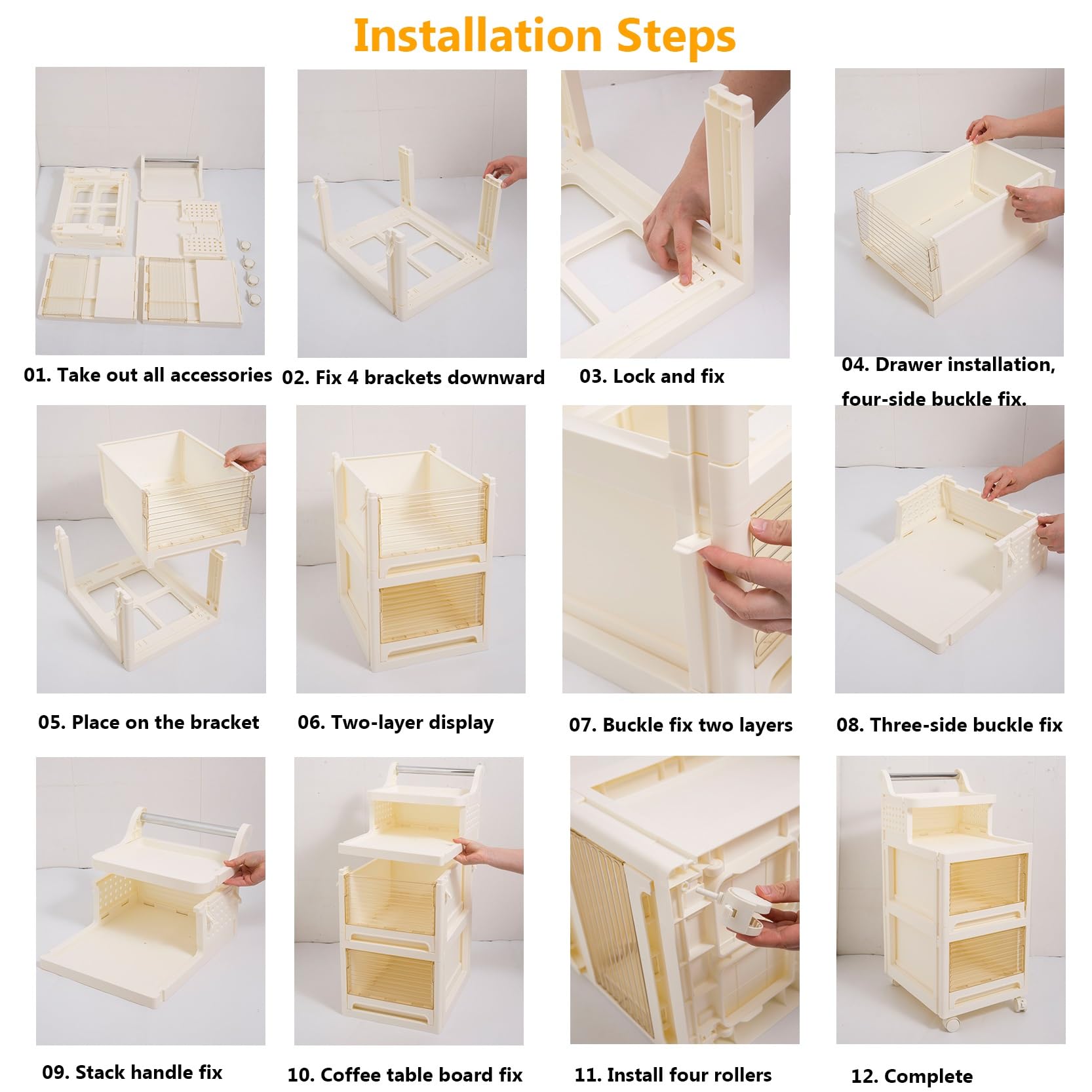 Installation Steps

01. Take out all accessories

02. Fix 4 brackets downward

03. Lock and fix

04. Drawer installation, four-side buckle fix.

05. Place on the bracket

06. Two-layer display

07. Buckle fix two layers

08. Three-side buckle fix

09. Stack handle fix

10. Coffee table board fix

11. Install four rollers

12. Complete