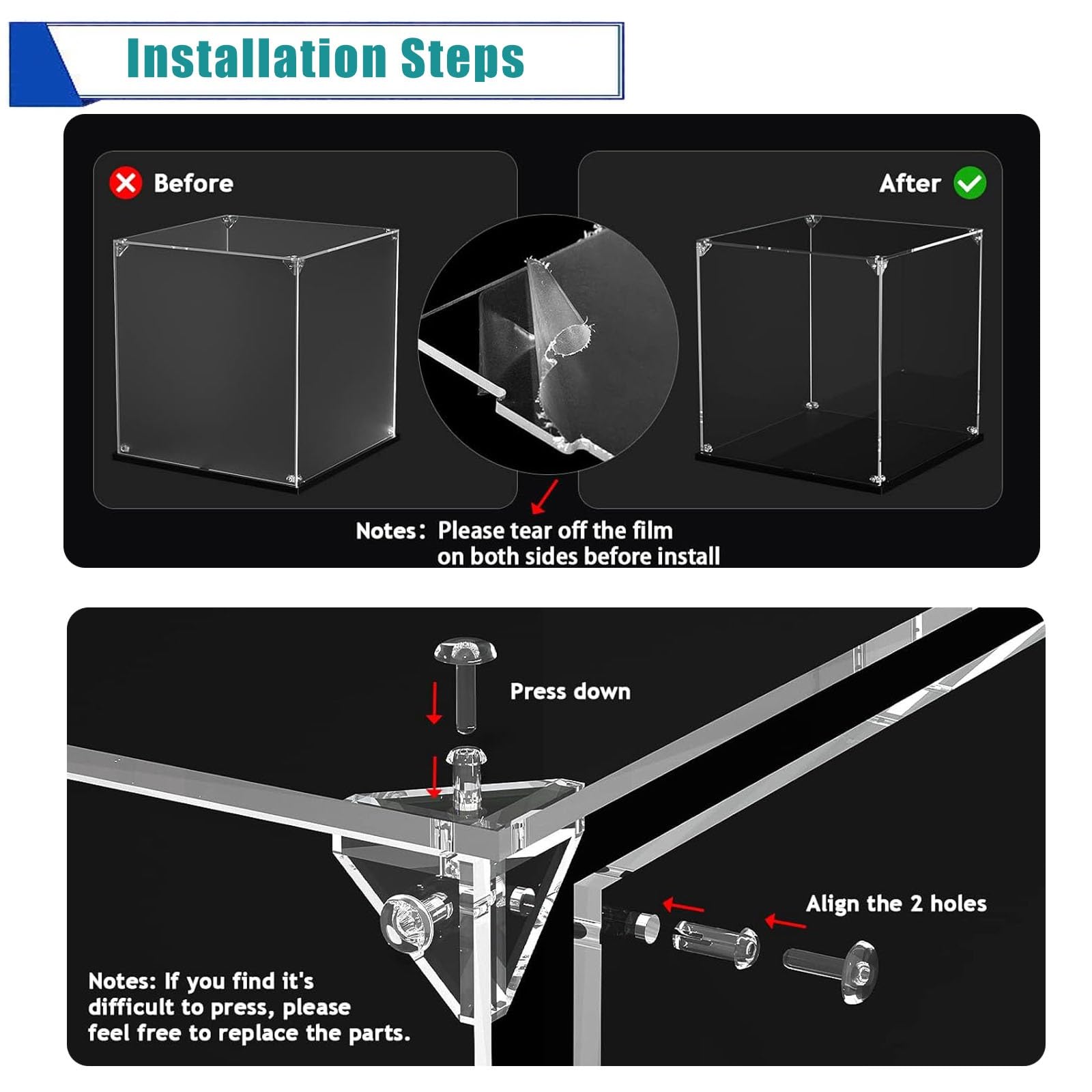 Installation Steps

Before

After

Notes: Please tear off the film on both sides before install

Press down

Align the 2 holes

Notes: If you find it's difficult to press, please feel free to replace the parts.