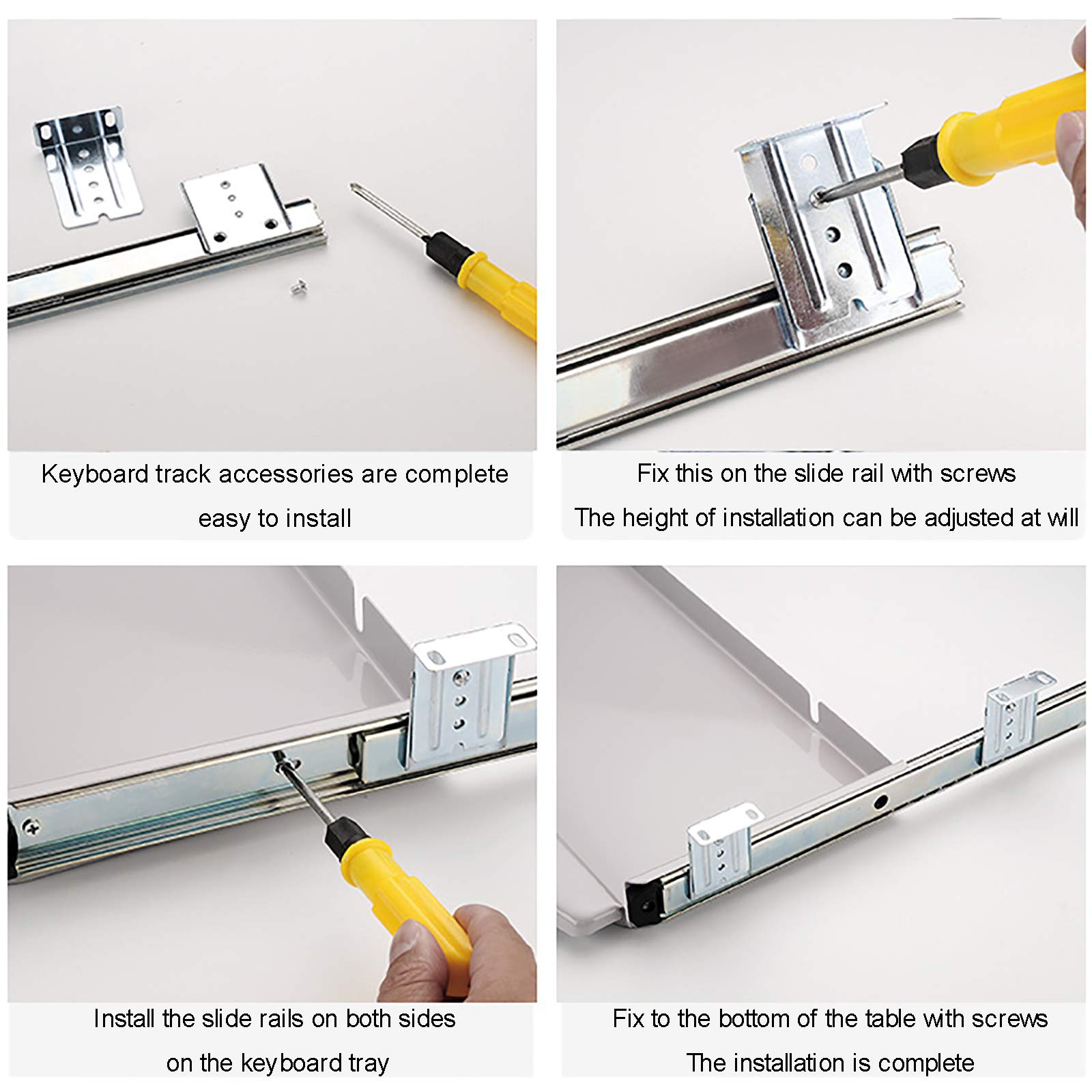 Keyboard track accessories are complete easy to install

Fix this on the slide rail with screws
The height of installation can be adjusted at will

Install the slide rails on both sides on the keyboard tray

Fix to the bottom of the table with screws
The installation is complete