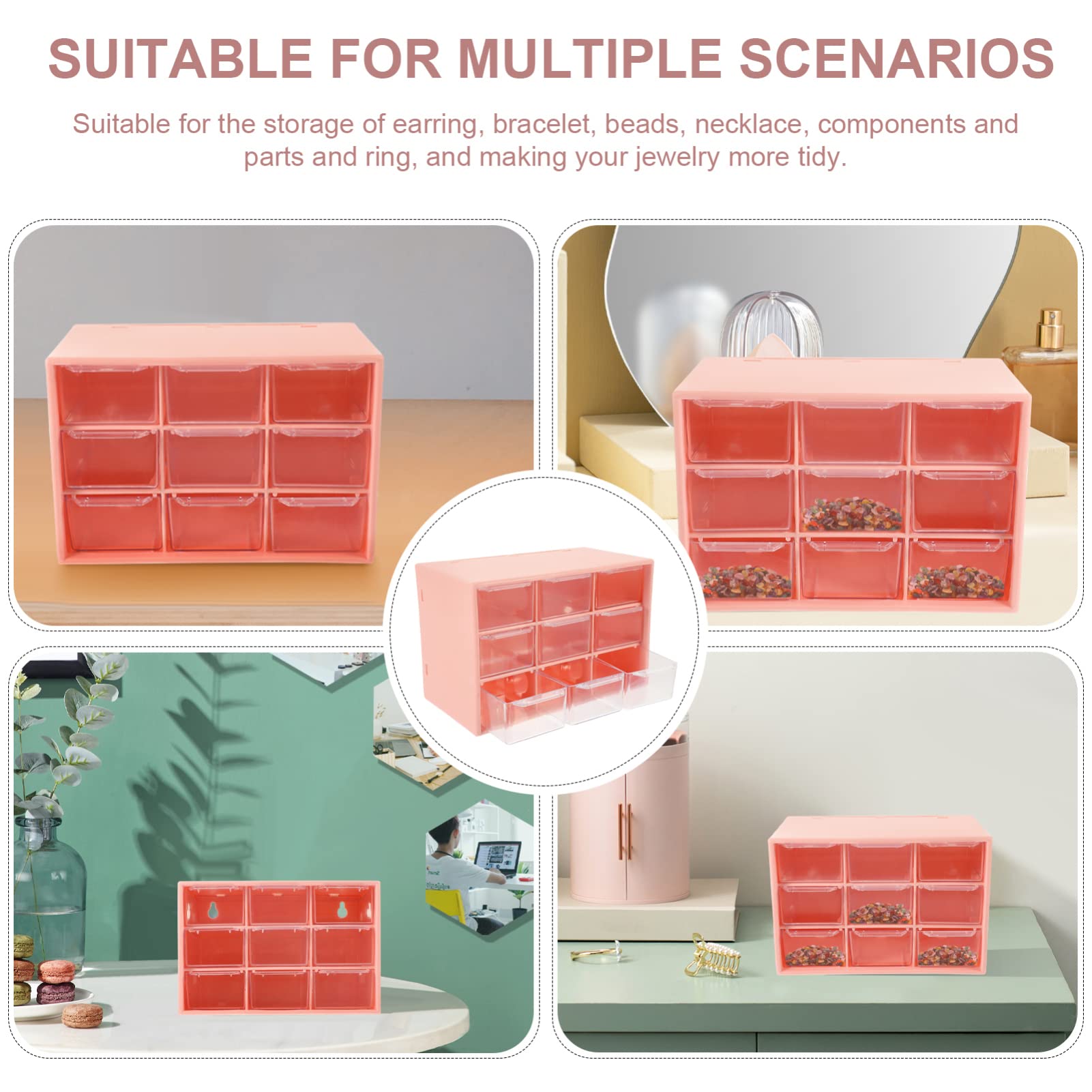 SUITABLE FOR MULTIPLE SCENARIOS

Suitable for the storage of earring, bracelet, beads, necklace, components and parts and ring, and making your jewelry more tidy.