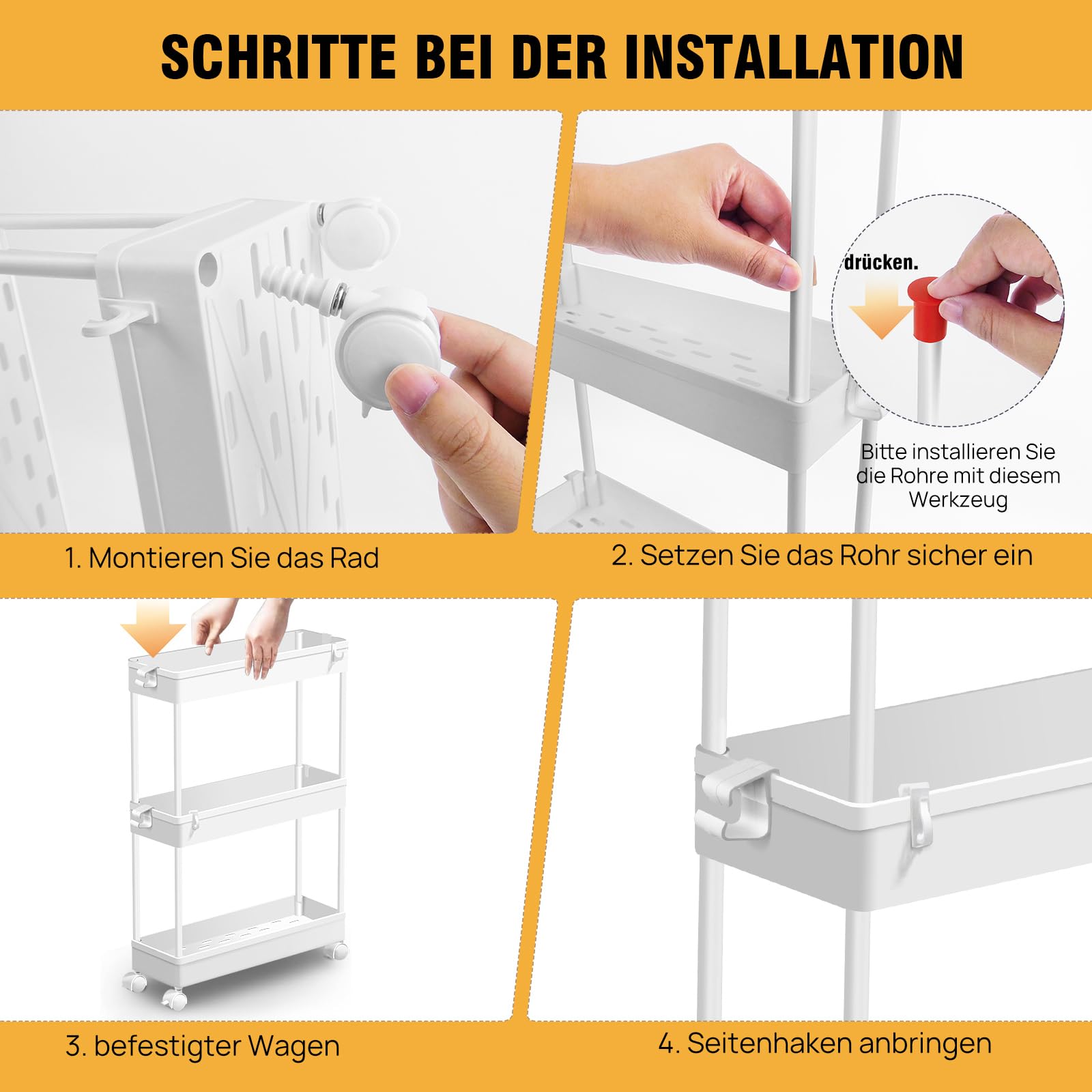 SCHRITTE BEI DER INSTALLATION

drücken.

Bitte installieren Sie die Rohre mit diesem Werkzeug

1. Montieren Sie das Rad

2. Setzen Sie das Rohr sicher ein

3. befestigter Wagen

4. Seitenhaken anbringen